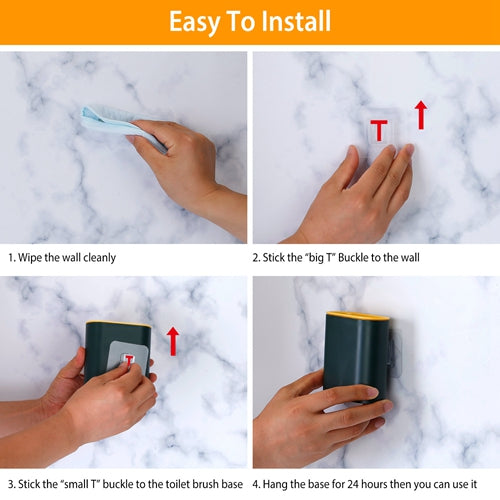 Easy To Install

T

1. Wipe the wall cleanly

2. Stick the “big T” Buckle to the wall

T

3. Stick the “small T” buckle to the toilet brush base

4. Hang the base for 24 hours then you can use it