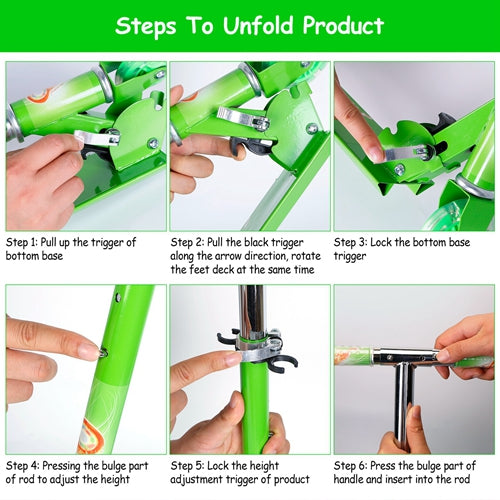 Steps To Unfold Product

Step 1: Pull up the trigger of bottom base

Step 2: Pull the black trigger along the arrow direction, rotate the feet deck at the same time

Step 3: Lock the bottom base trigger

Step 4: Pressing the bulge part of rod to adjust the height

Step 5: Lock the height adjustment trigger of product

Step 6: Press the bulge part of handle and insert into the rod