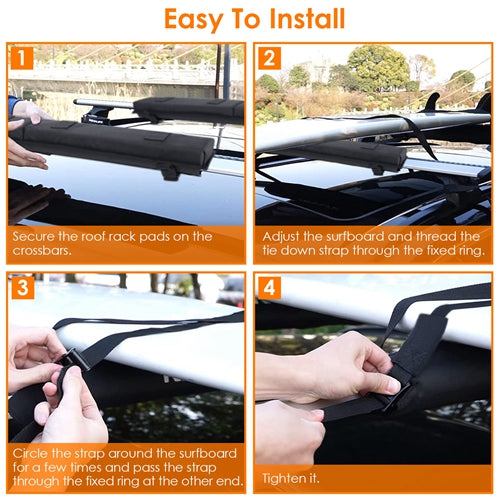 Easy To Install

1

Secure the roof rack pads on the crossbars.

2

Adjust the surfboard and thread the tie down strap through the fixed ring.

3

Circle the strap around the surfboard for a few times and pass the strap through the fixed ring at the other end.

4

Tighten it.