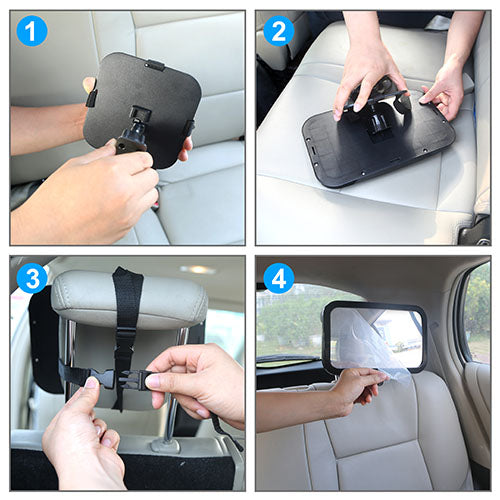 1

2

3

4