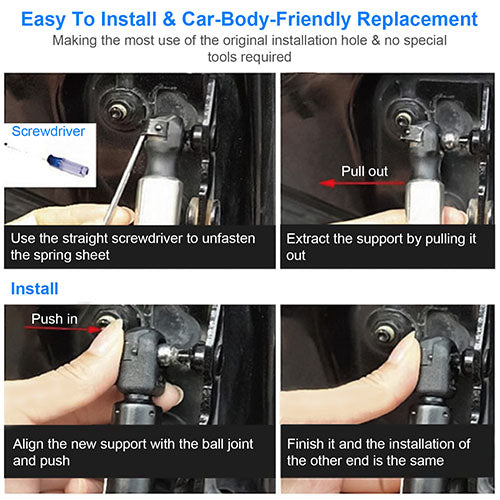 Easy To Install & Car-Body-Friendly Replacement

Making the most use of the original installation hole & no special tools required

Screwdriver

Use the straight screwdriver to unfasten the spring sheet

Pull out

Extract the support by pulling it out

Install

Push in

Align the new support with the ball joint and push

Finish it and the installation of the other end is the same