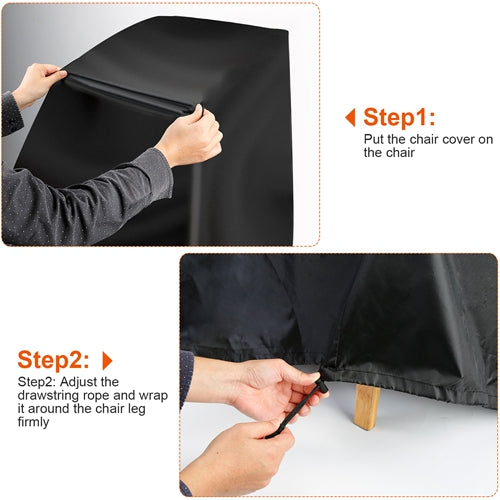 Step1:
Put the chair cover on the chair

Step2:
Step2: Adjust the drawstring rope and wrap it around the chair leg firmly