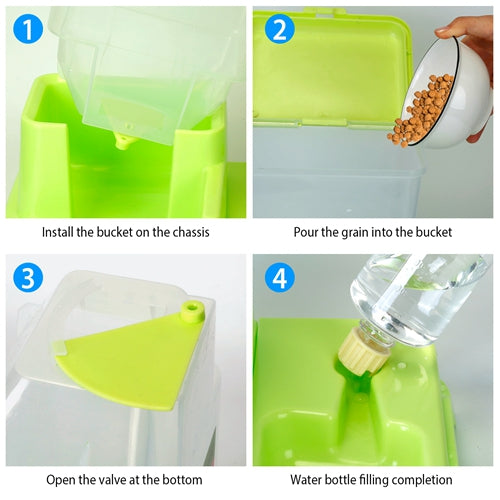 1

Install the bucket on the chassis

2

Pour the grain into the bucket

3

Open the valve at the bottom

4

Water bottle filling completion