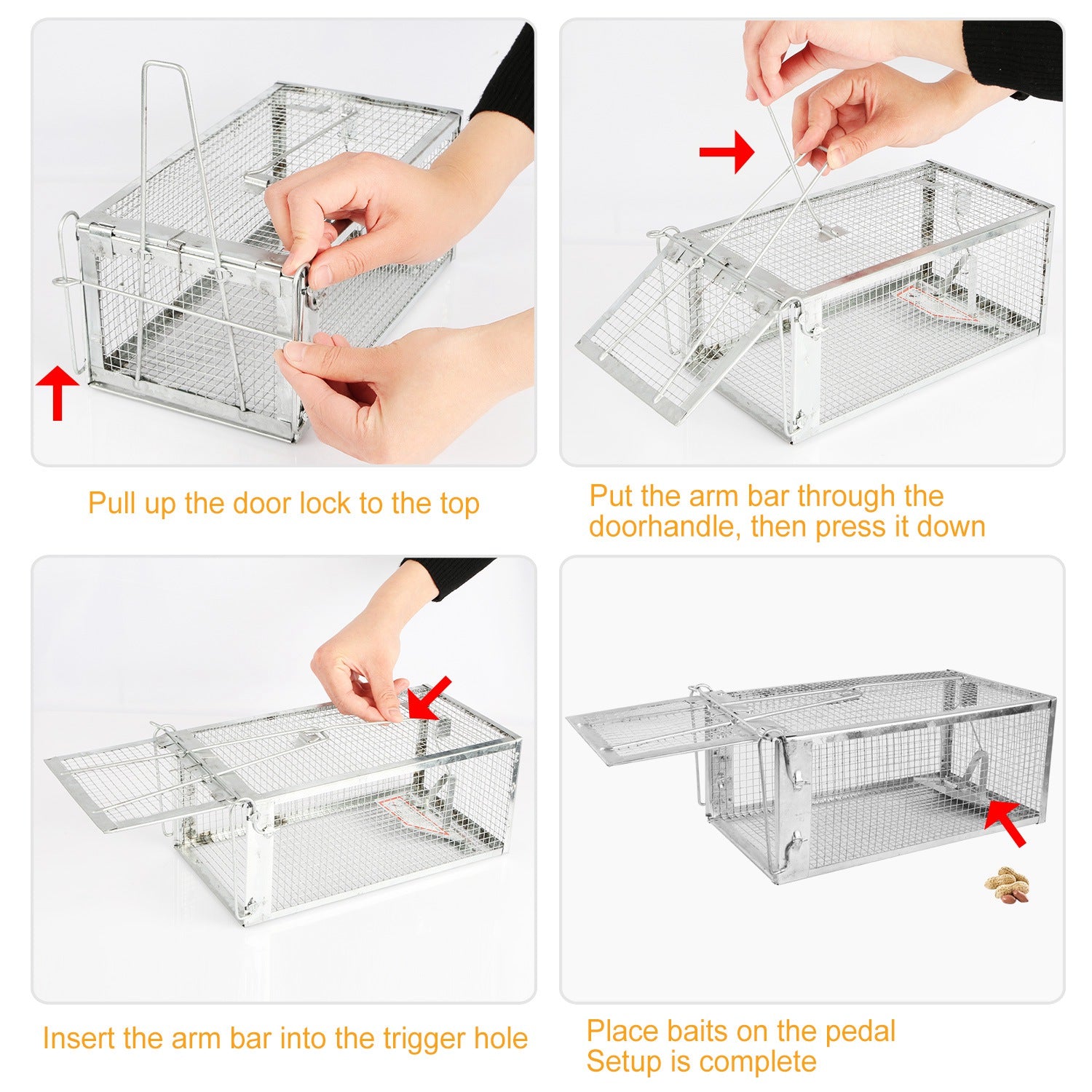 Pull up the door lock to the top

Put the arm bar through the doorhandle, then press it down

Insert the arm bar into the trigger hole

Place baits on the pedal
Setup is complete