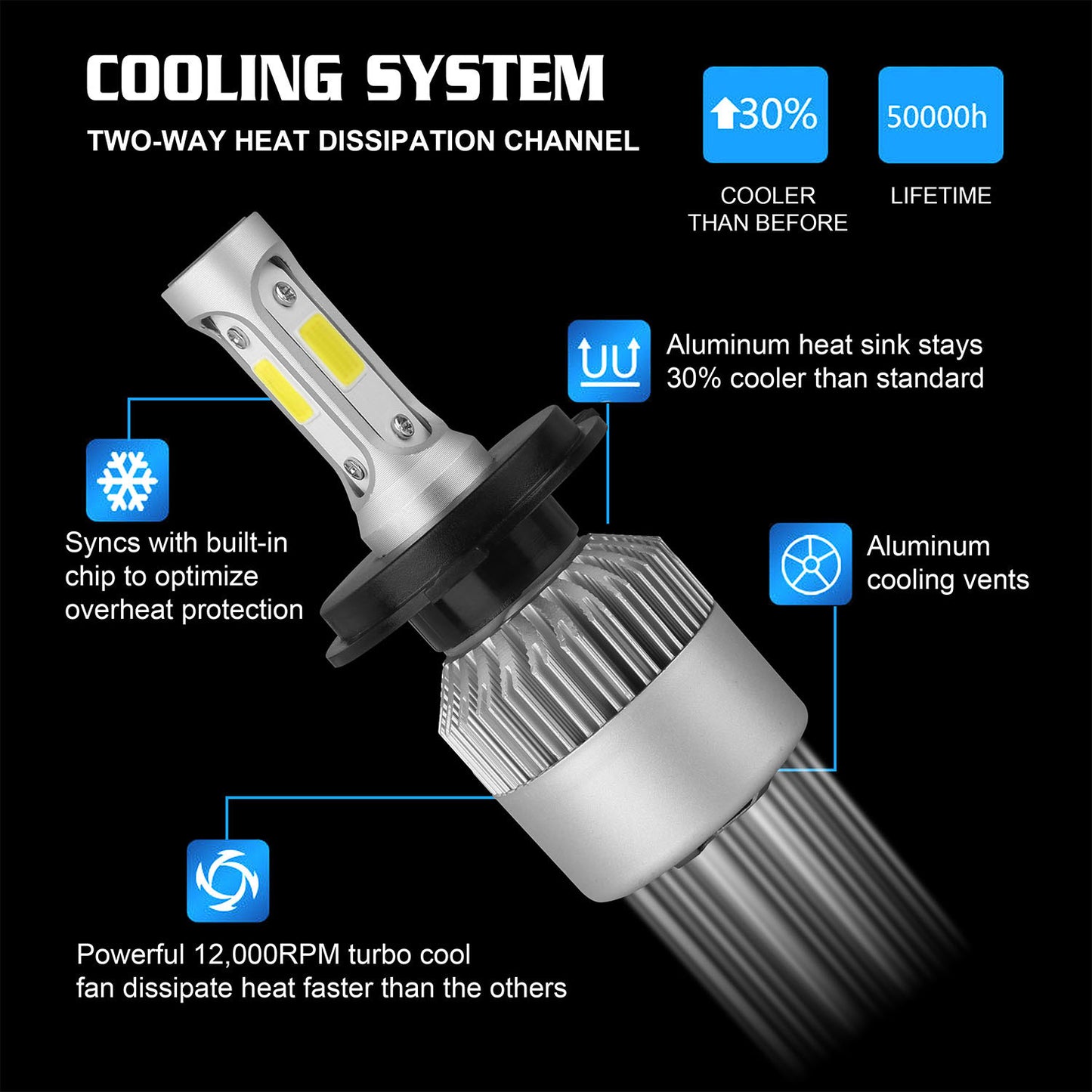 COOLING SYSTEM

TWO-WAY HEAT DISSIPATION CHANNEL

30%

COOLER THAN BEFORE

50000h

LIFETIME

Aluminum heat sink stays 30% cooler than standard

Syncs with built-in chip to optimize overheat protection

Aluminum cooling vents

Powerful 12,000RPM turbo cool fan dissipate heat faster than the others