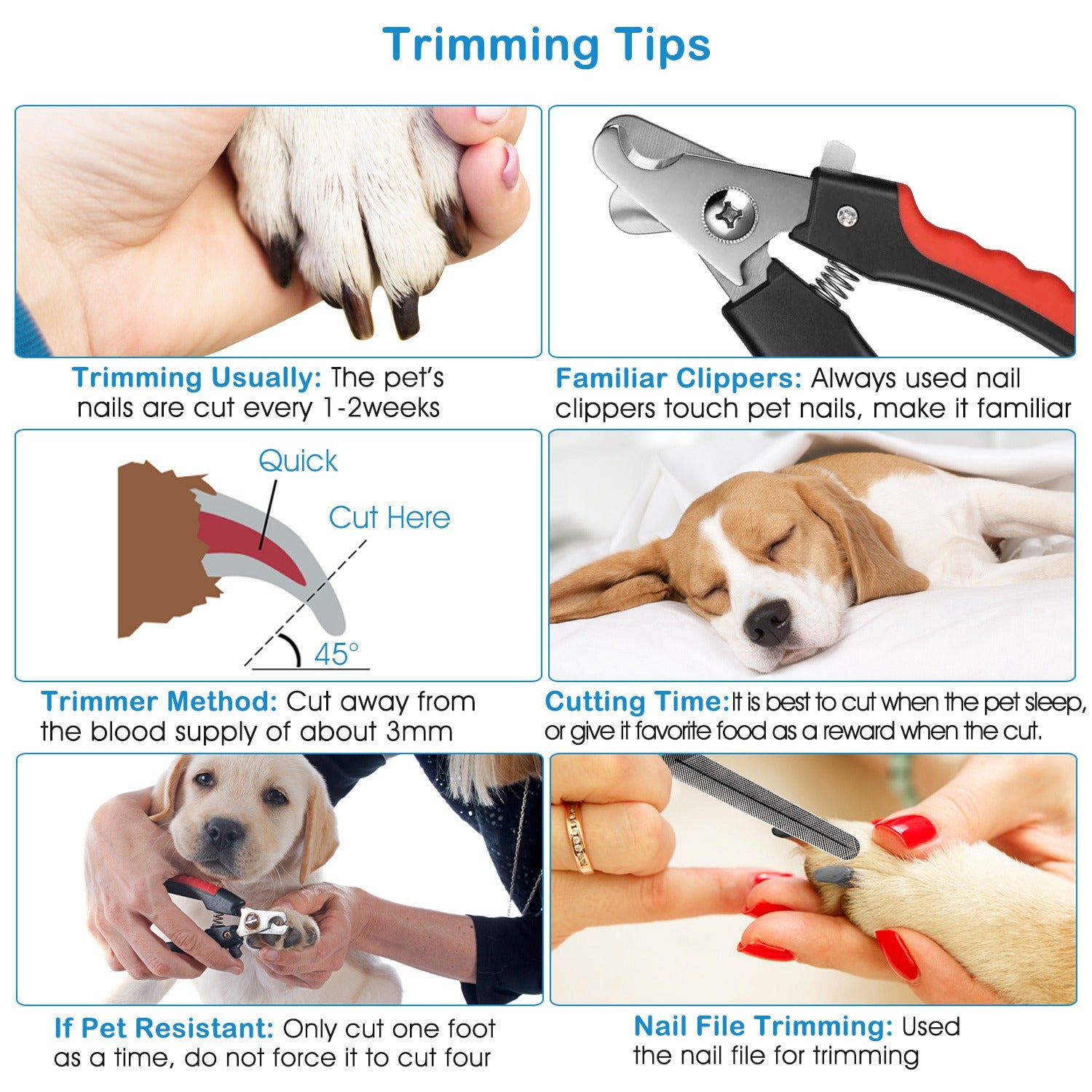 Trimming Tips

Trimming Usually: The pet's nails are cut every 1-2weeks

Familiar Clippers: Always used nail clippers touch pet nails, make it familiar

Quick

Cut Here

45°

Trimmer Method: Cut away from the blood supply of about 3mm

Cutting Time:It is best to cut when the pet sleep, or give it favorite food as a reward when the cut.

If Pet Resistant: Only cut one foot as a time, do not force it to cut four

Nail File Trimming: Used the nail file for trimming