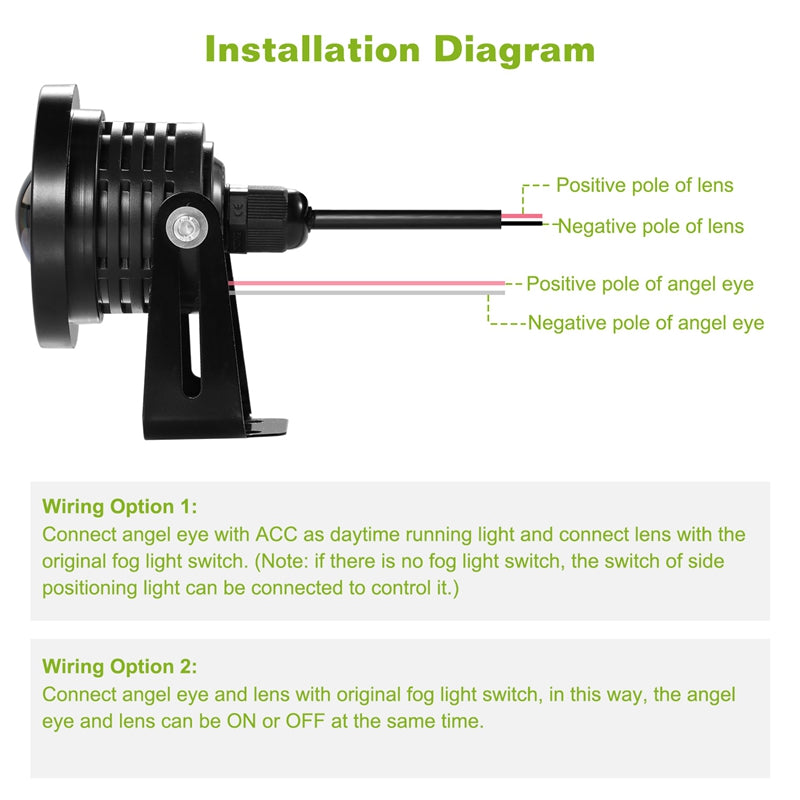 Installation Diagram

Positive pole of lens
Negative pole of lens
Positive pole of angel eye
Negative pole of angel eye

Wiring Option 1:
Connect angel eye with ACC as daytime running light and connect lens with the original fog light switch. (Note: if there is no fog light switch, the switch of side positioning light can be connected to control it.)

Wiring Option 2:
Connect angel eye and lens with original fog light switch, in this way, the angel eye and lens can be ON or OFF at the same time.