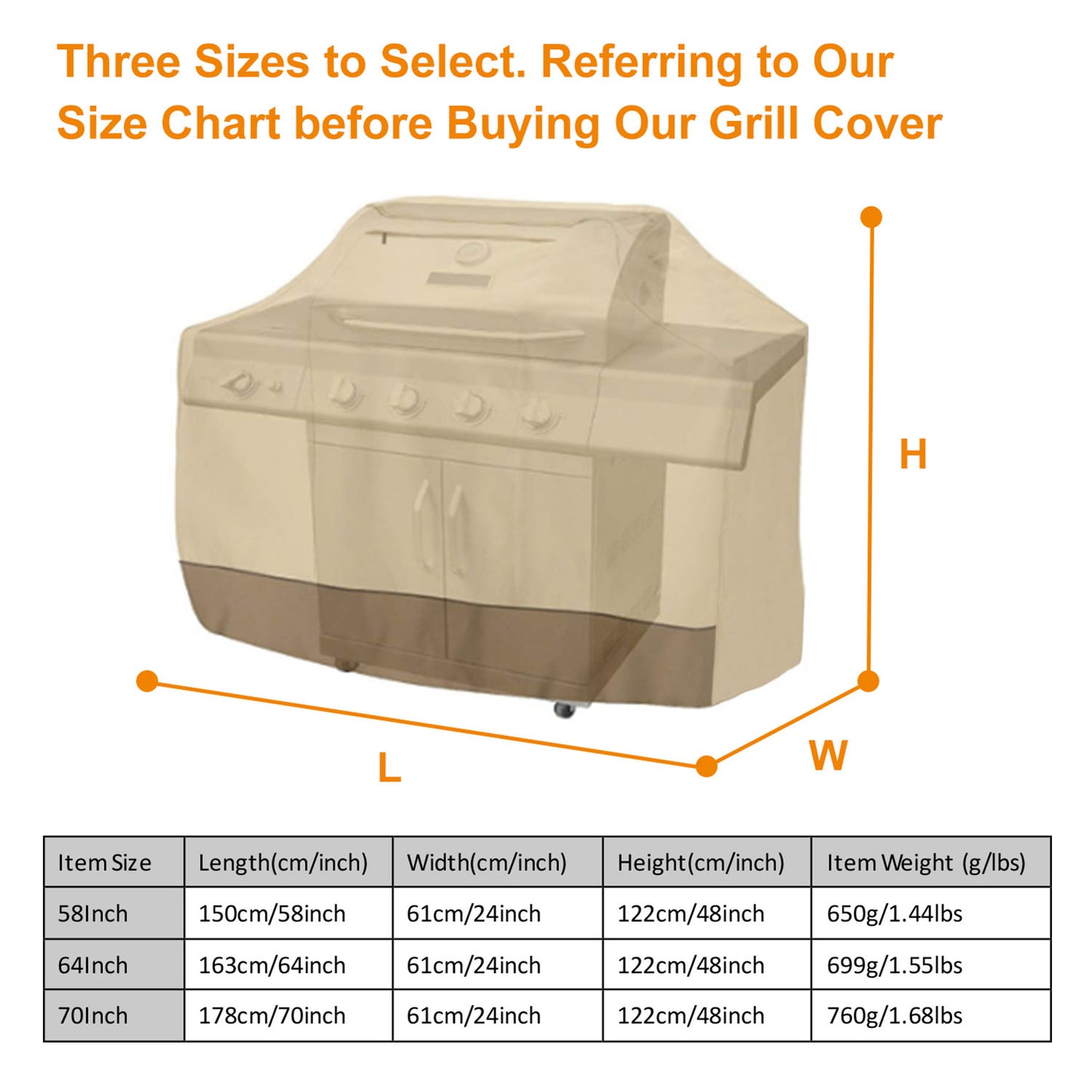 Three Sizes to Select. Referring to Our Size Chart before Buying Our Grill Cover

H

L

W

| Item Size | Length(cm/inch) | Width(cm/inch) | Height(cm/inch) | Item Weight (g/lbs) |
|---|---|---|---|---|
| 58Inch | 150cm/58inch | 61cm/24inch | 122cm/48inch | 650g/1.44lbs |
| 64Inch | 163cm/64inch | 61cm/24inch | 122cm/48inch | 699g/1.55lbs |
| 70Inch | 178cm/70inch | 61cm/24inch | 122cm/48inch | 760g/1.68lbs |