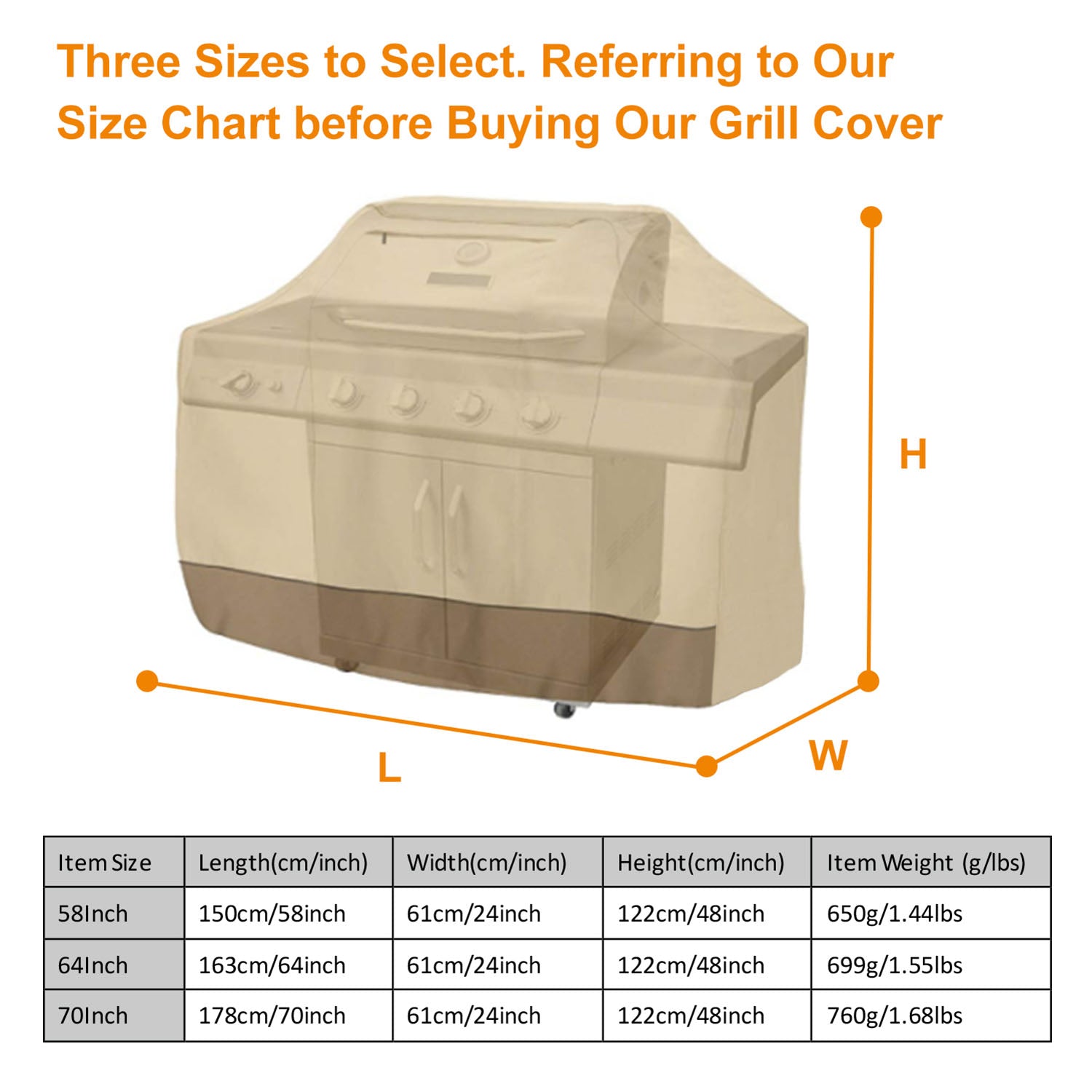 Three Sizes to Select. Referring to Our Size Chart before Buying Our Grill Cover

H

L

W

| Item Size | Length(cm/inch) | Width(cm/inch) | Height(cm/inch) | Item Weight (g/lbs) |
|---|---|---|---|---|
| 58Inch | 150cm/58inch | 61cm/24inch | 122cm/48inch | 650g/1.44lbs |
| 64Inch | 163cm/64inch | 61cm/24inch | 122cm/48inch | 699g/1.55lbs |
| 70Inch | 178cm/70inch | 61cm/24inch | 122cm/48inch | 760g/1.68lbs |